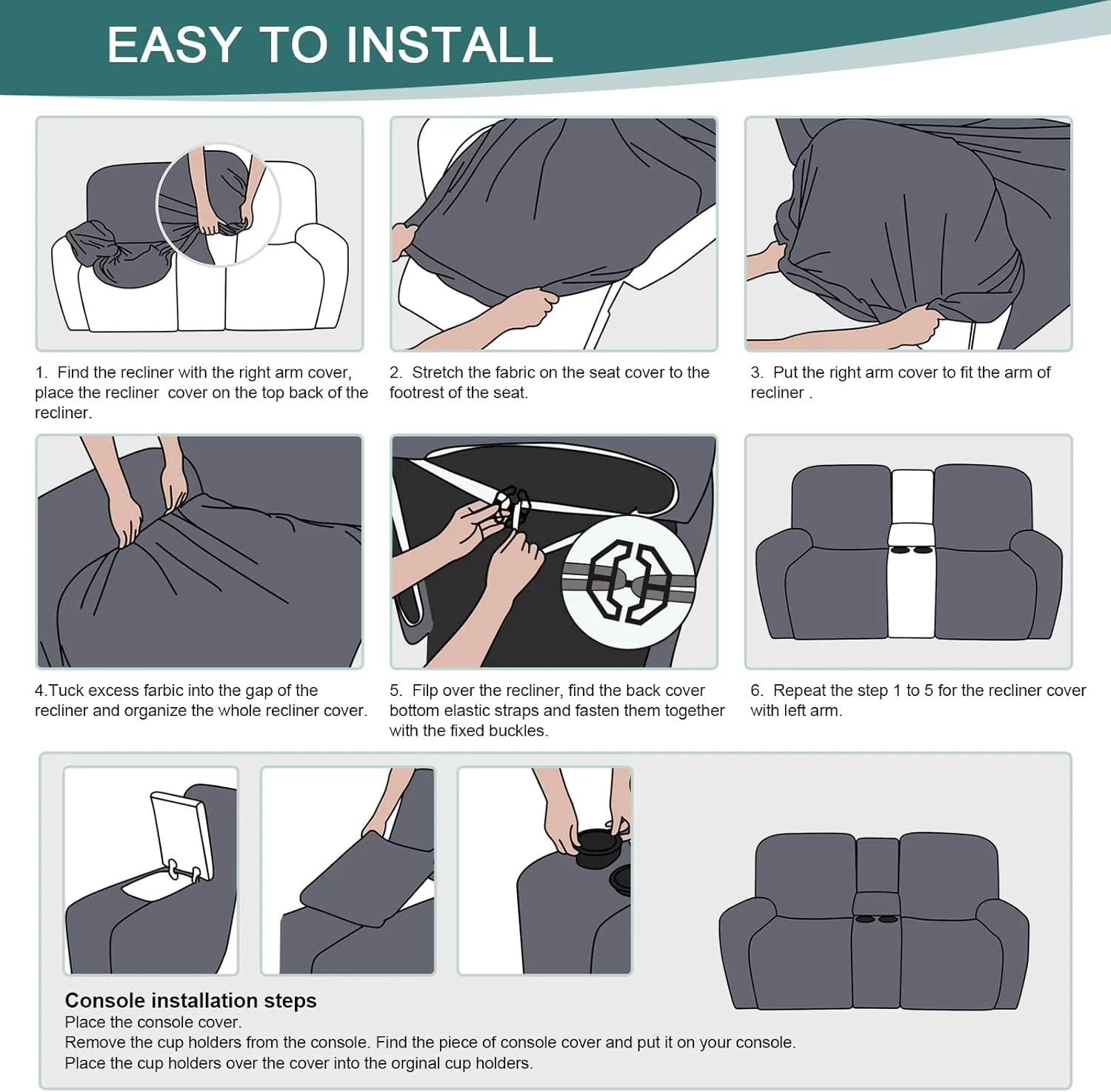 EASY TO INSTALL

1. Find the recliner with the right arm cover, place the recliner cover on the top back of the recliner.

2. Stretch the fabric on the seat cover to the footrest of the seat.

3. Put the right arm cover to fit the arm of recliner .

4.Tuck excess farbic into the gap of the recliner and organize the whole recliner cover.

5. Filp over the recliner, find the back cover bottom elastic straps and fasten them together with the fixed buckles.

6. Repeat the step 1 to 5 for the recliner cover with left arm.

Console installation steps
Place the console cover.
Remove the cup holders from the console. Find the piece of console cover and put it on your console.
Place the cup holders over the cover into the orginal cup holders.