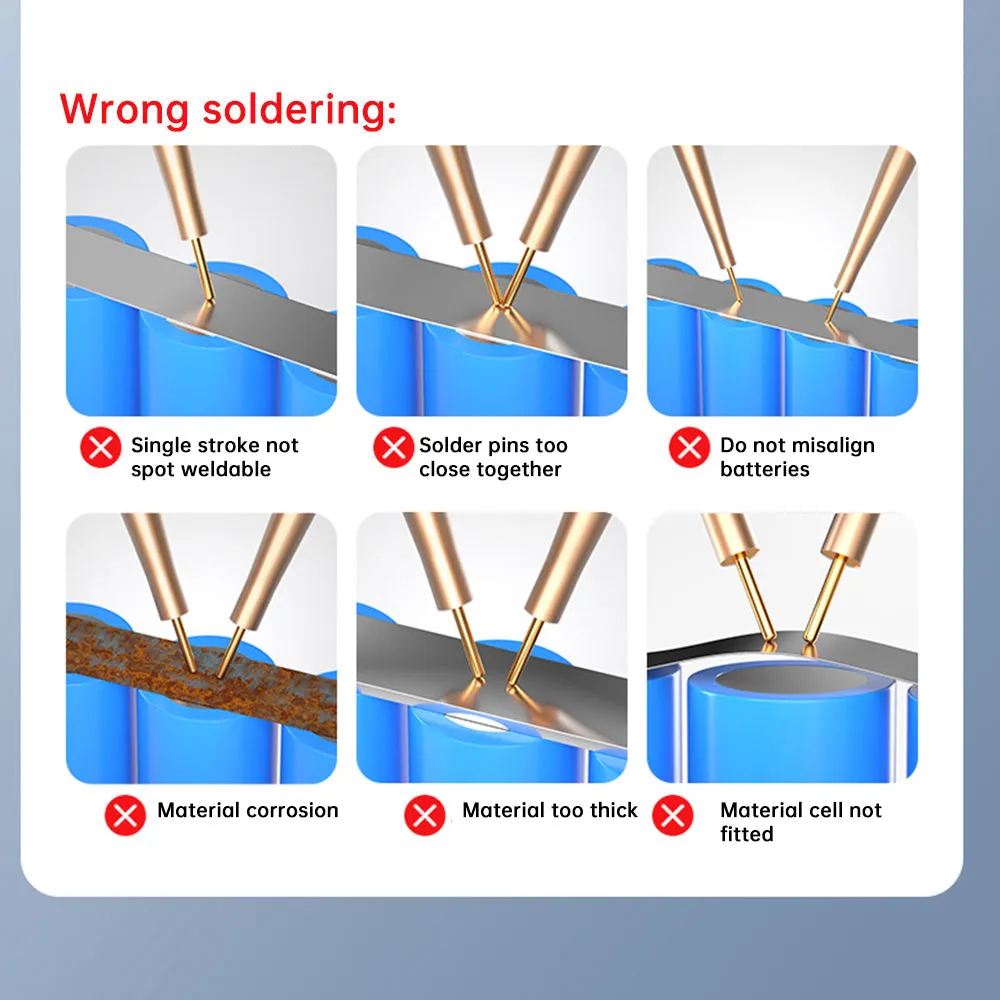 Wrong soldering:

Single stroke not spot weldable

Solder pins too close together

Do not misalign batteries

Material corrosion

Material too thick

Material cell not fitted