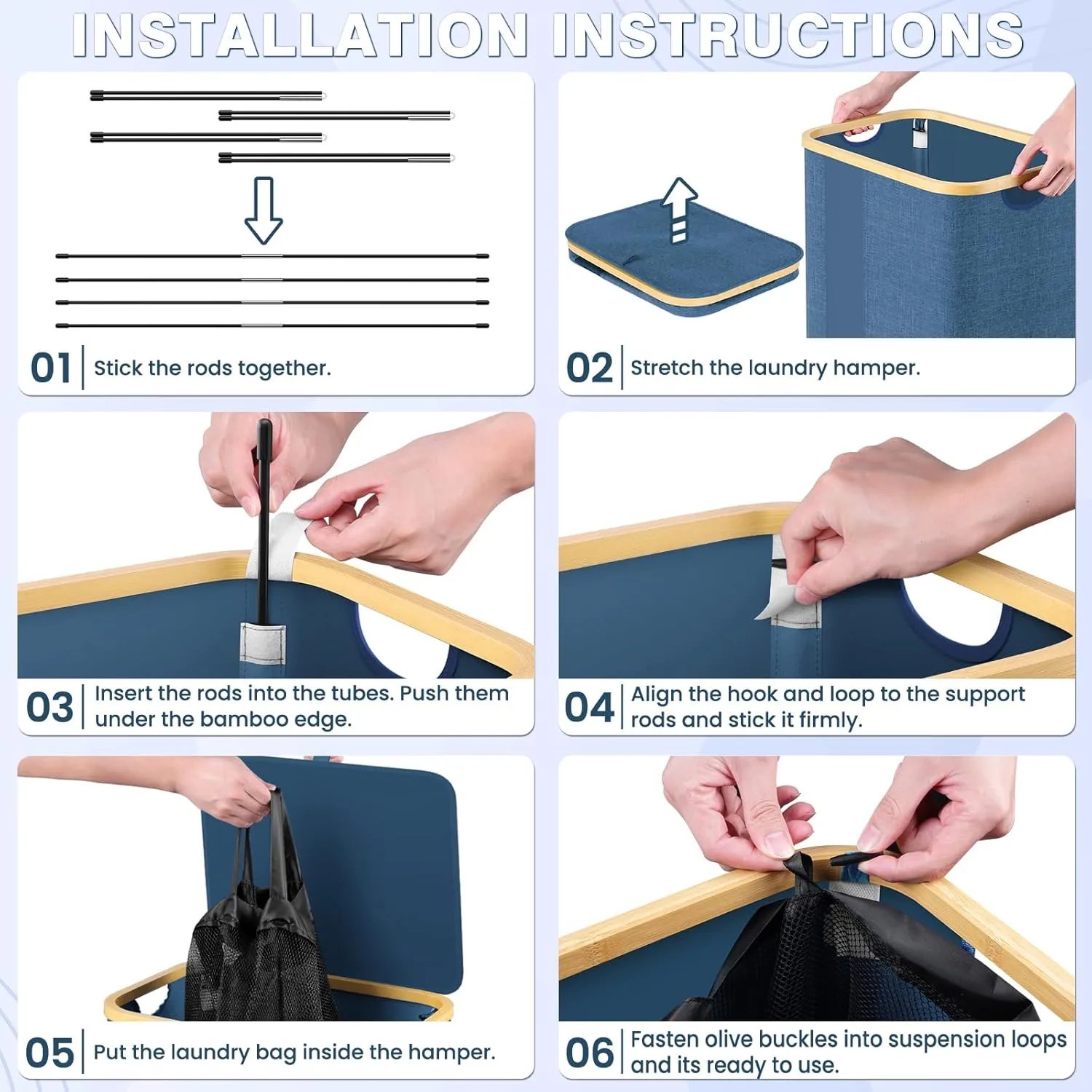 INSTALLATION INSTRUCTIONS

01 Stick the rods together.

02 Stretch the laundry hamper.

03 Insert the rods into the tubes. Push them under the bamboo edge.

04 Align the hook and loop to the support rods and stick it firmly.

05 Put the laundry bag inside the hamper.

06 Fasten olive buckles into suspension loops and its ready to use.