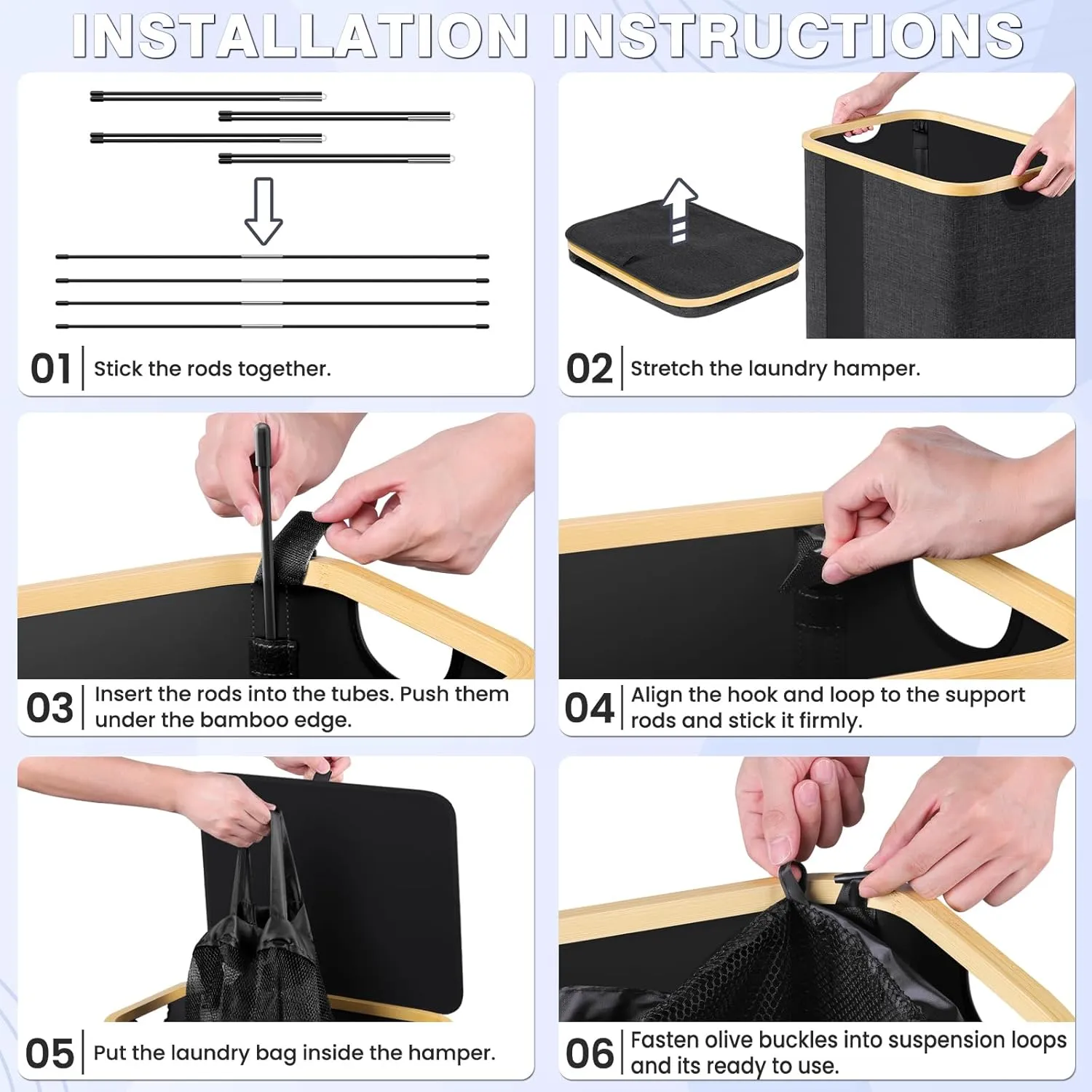 INSTALLATION INSTRUCTIONS

01 Stick the rods together.

02 Stretch the laundry hamper.

03 Insert the rods into the tubes. Push them under the bamboo edge.

04 Align the hook and loop to the support rods and stick it firmly.

05 Put the laundry bag inside the hamper.

06 Fasten olive buckles into suspension loops and its ready to use.