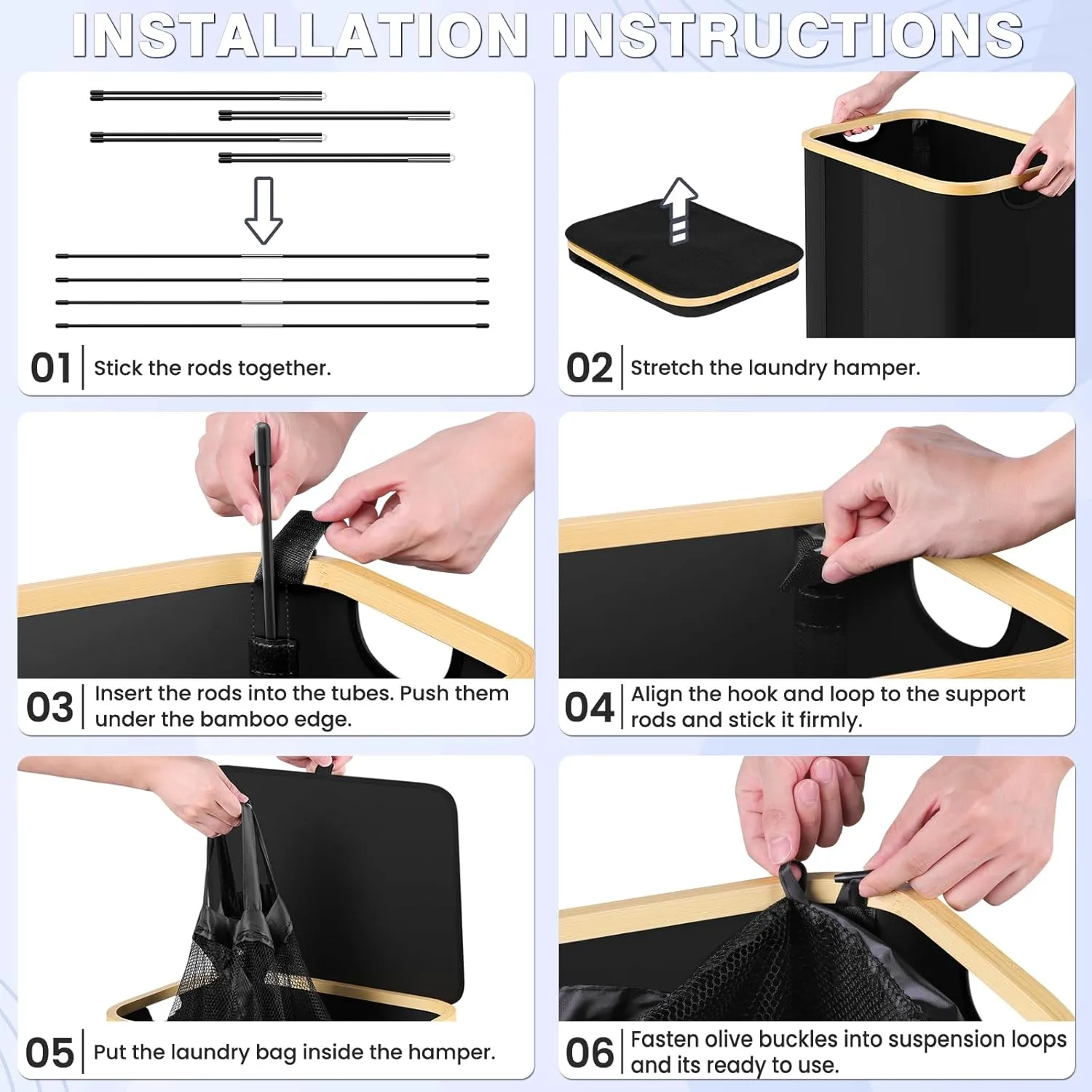 INSTALLATION INSTRUCTIONS

01 Stick the rods together.

02 Stretch the laundry hamper.

03 Insert the rods into the tubes. Push them under the bamboo edge.

04 Align the hook and loop to the support rods and stick it firmly.

05 Put the laundry bag inside the hamper.

06 Fasten olive buckles into suspension loops and its ready to use.