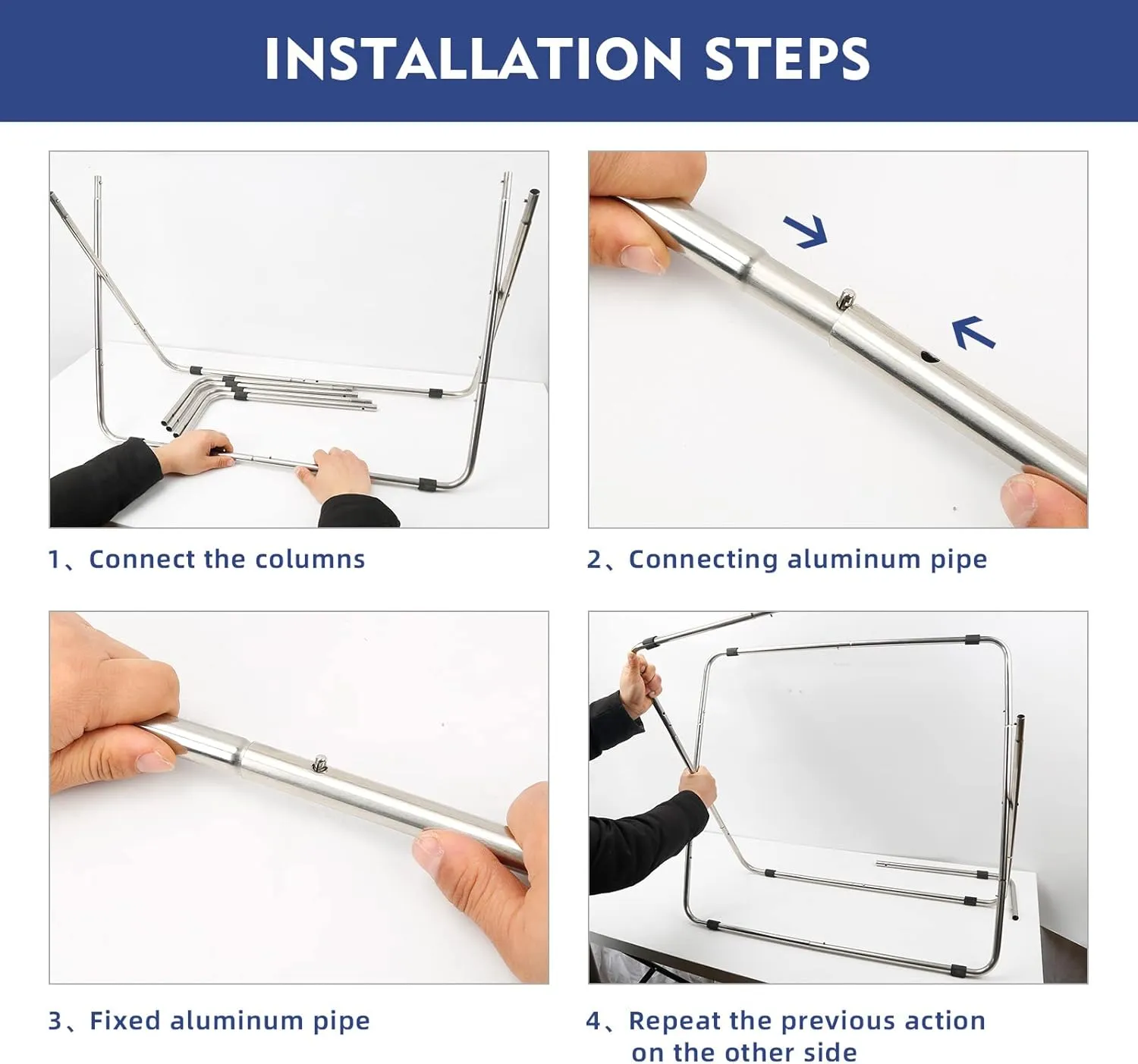 INSTALLATION STEPS

1、Connect the columns

2、Connecting aluminum pipe

3、Fixed aluminum pipe

4、Repeat the previous action on the other side